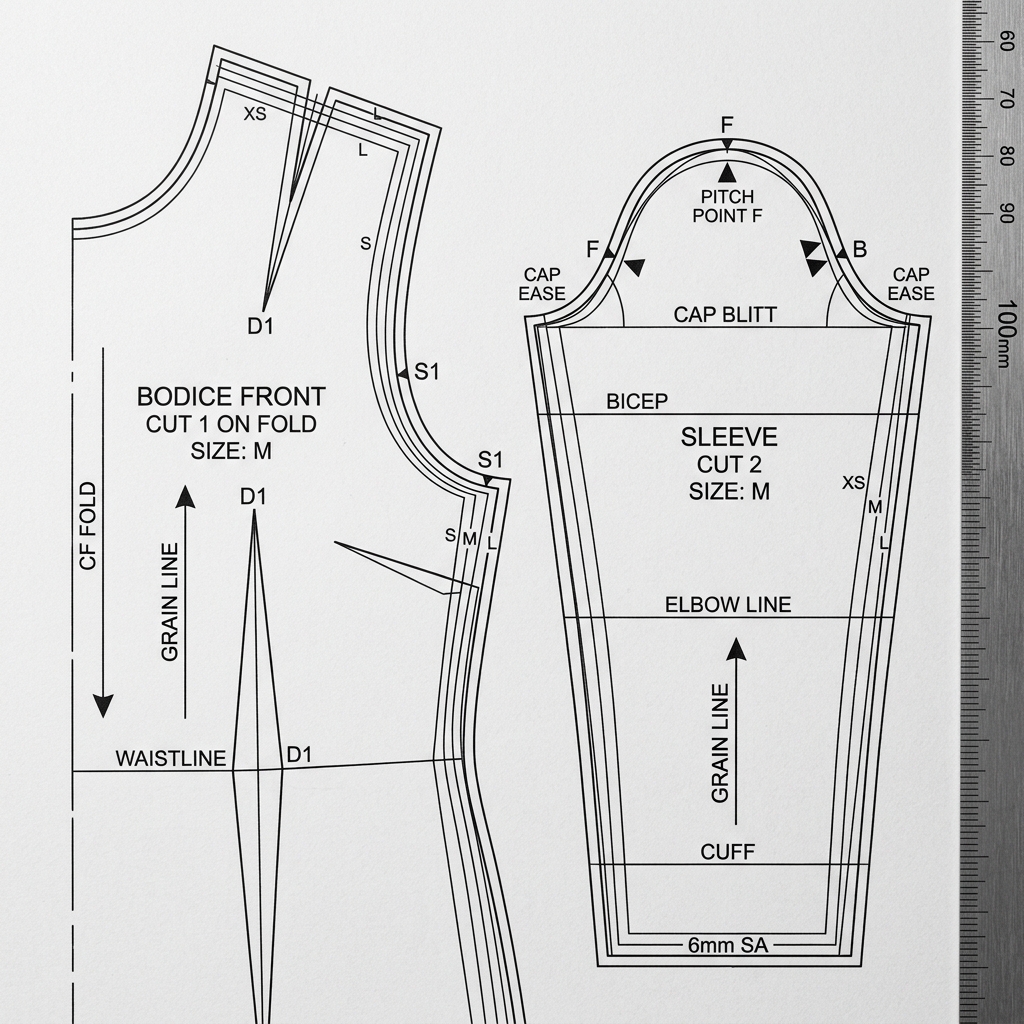 XS
L
L
S
D1
S1
BODICE FRONT
CUT 1 ON FOLD
SIZE: M
S1
CF FOLD
GRAIN LINE
D1
S M L
WAISTLINE
D1

F
PITCH POINT F
F
B
CAP EASE
CAP EASE
CAP BLITT
BICEP
SLEEVE
CUT 2
SIZE: M
XS
M
L
ELBOW LINE
GRAIN LINE
CUFF
6mm SA

60
70
80
90
100mm